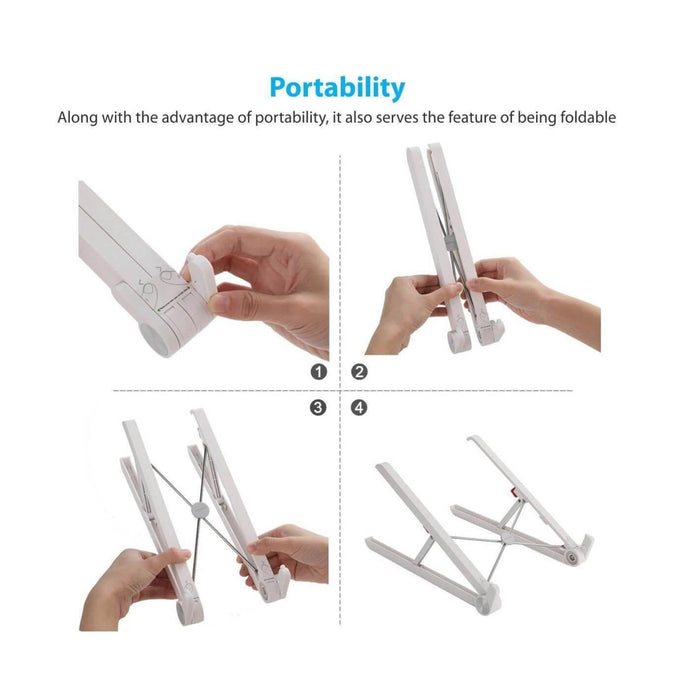 Portability

Along with the advantage of portability, it also serves the feature of being foldable

1 2

3 4