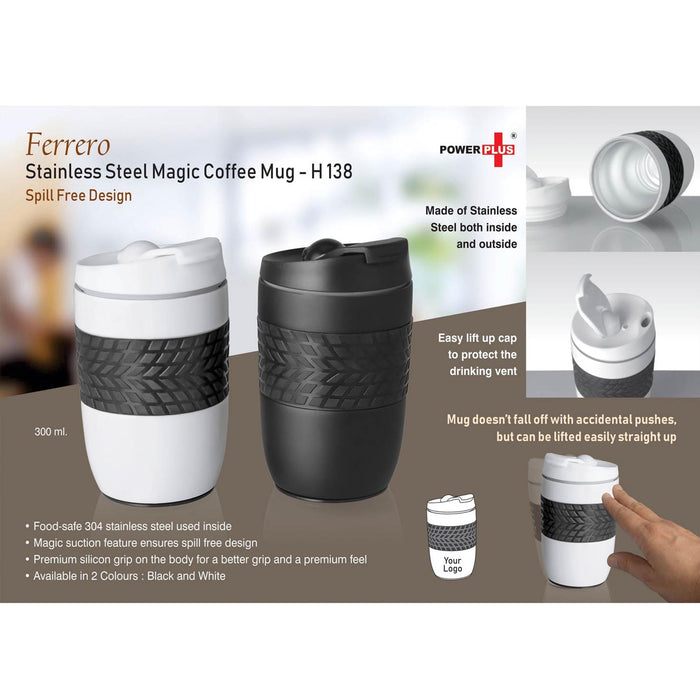 Ferrero
Stainless Steel Magic Coffee Mug - H 138
Spill Free Design

POWER PLUS ®

Made of Stainless Steel both inside and outside

Easy lift up cap to protect the drinking vent

Mug doesn't fall off with accidental pushes, but can be lifted easily straight up

300 ml.

• Food-safe 304 stainless steel used inside
• Magic suction feature ensures spill free design
• Premium silicon grip on the body for a better grip and a premium feel
• Available in 2 Colours : Black and White

Your Logo